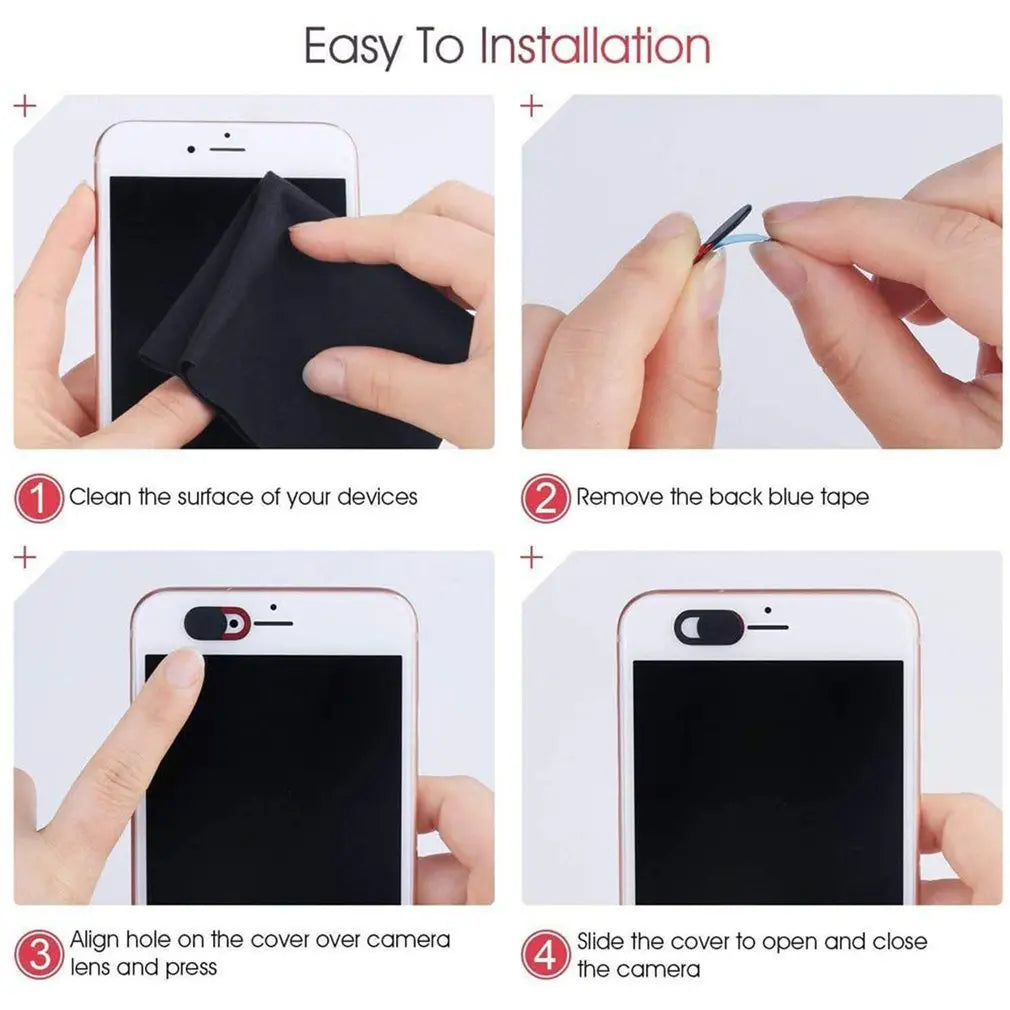 Easy To Installation

1 Clean the surface of your devices

2 Remove the back blue tape

3 Align hole on the cover over camera lens and press

4 Slide the cover to open and close the camera